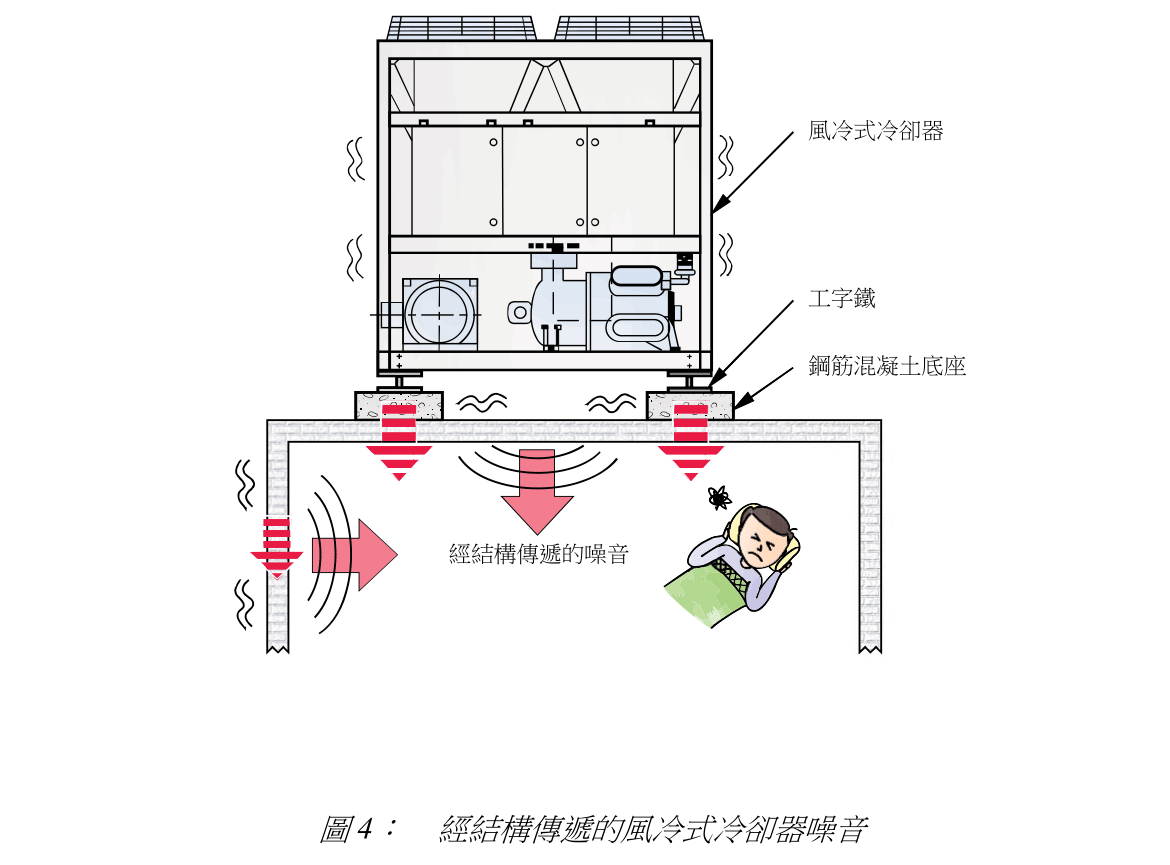 風冷式冷卻器

工字鐵

鋼筋混凝土底座

經結構傳遞的噪音

圖 4： 經結構傳遞的風冷式冷卻器噪音