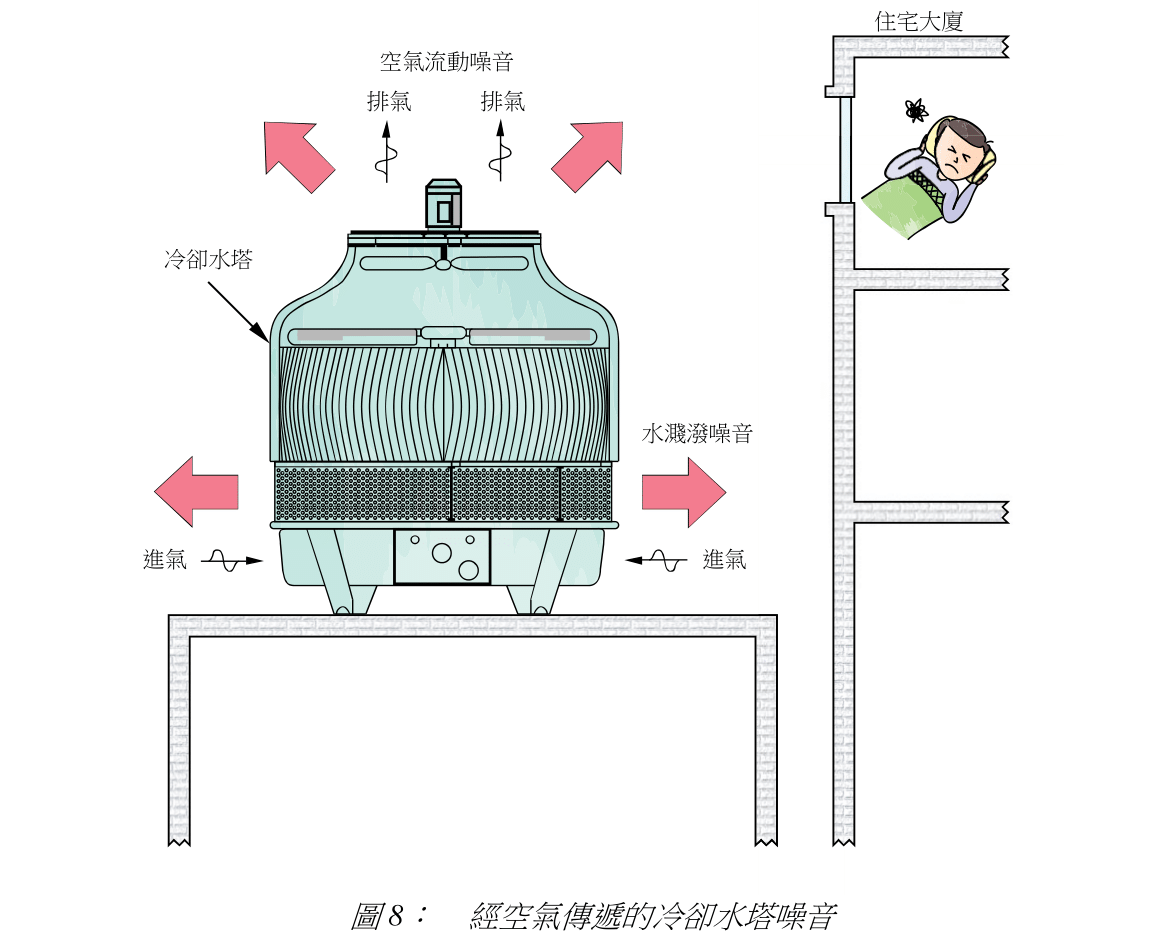 住宅大廈

空氣流動噪音

排氣　排氣

冷卻水塔

水濺潑噪音

進氣　進氣

圖 8：　經空氣傳遞的冷卻水塔噪音