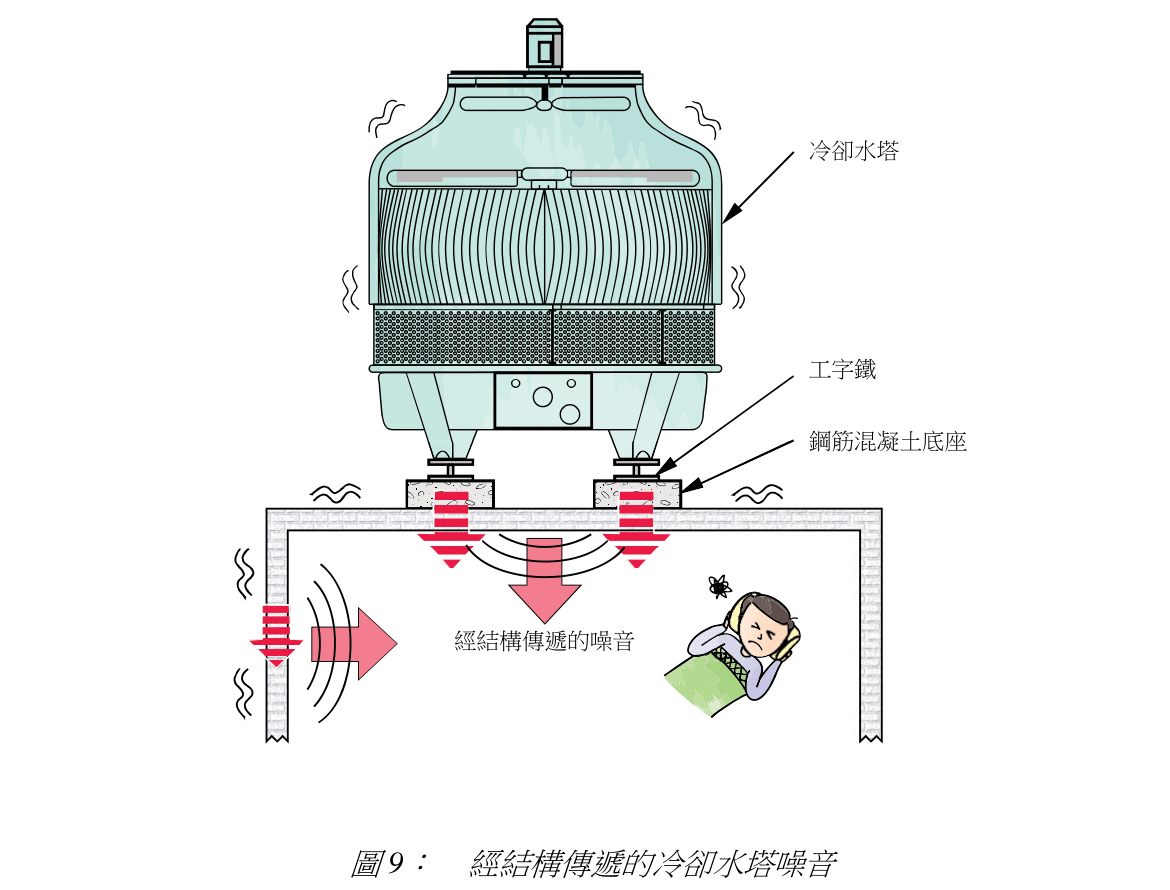 冷卻水塔

工字鐵

鋼筋混凝土底座

經結構傳遞的噪音

圖 9：　經結構傳遞的冷卻水塔噪音